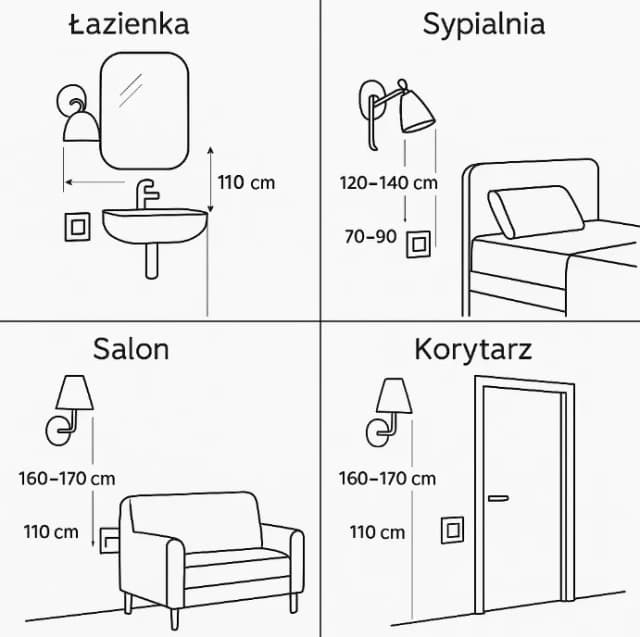 Łazienka

110 cm

Sypialnia

120–140 cm

70–90

Salon

160–170 cm

110 cm

Korytarz

160–170 cm

110 cm